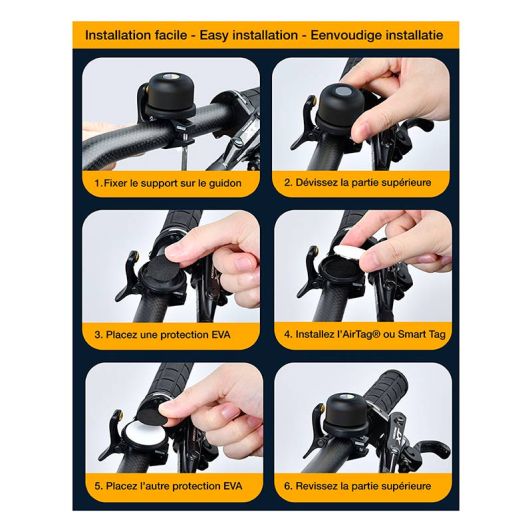 Installation facile - Easy installation - Eenvoudige installatie

1. Fixer le support sur le guidon

2. Dévissez la partie supérieure

3. Placez une protection EVA

4. Installez l'AirTag® ou Smart Tag

5. Placez l'autre protection EVA

6. Revissez la partie supérieure