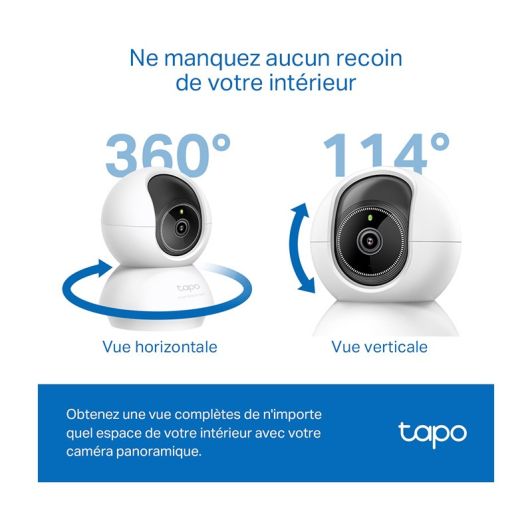 Ne manquez aucun recoin de votre intérieur

360°

114°

tapo

Vue horizontale

Vue verticale

Obtenez une vue complètes de n'importe quel espace de votre intérieur avec votre caméra panoramique.

tapo