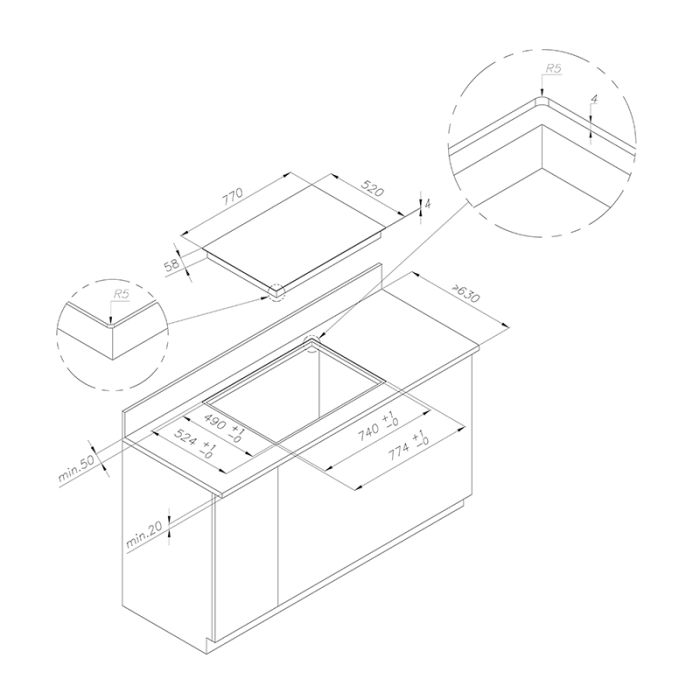 R5
4
770
520
4
58
R5
>630
490 $^{+1}_{-0}$
524 $^{+1}_{-0}$
740 $^{+1}_{-0}$
774 $^{+1}_{-0}$
min.50
min.20